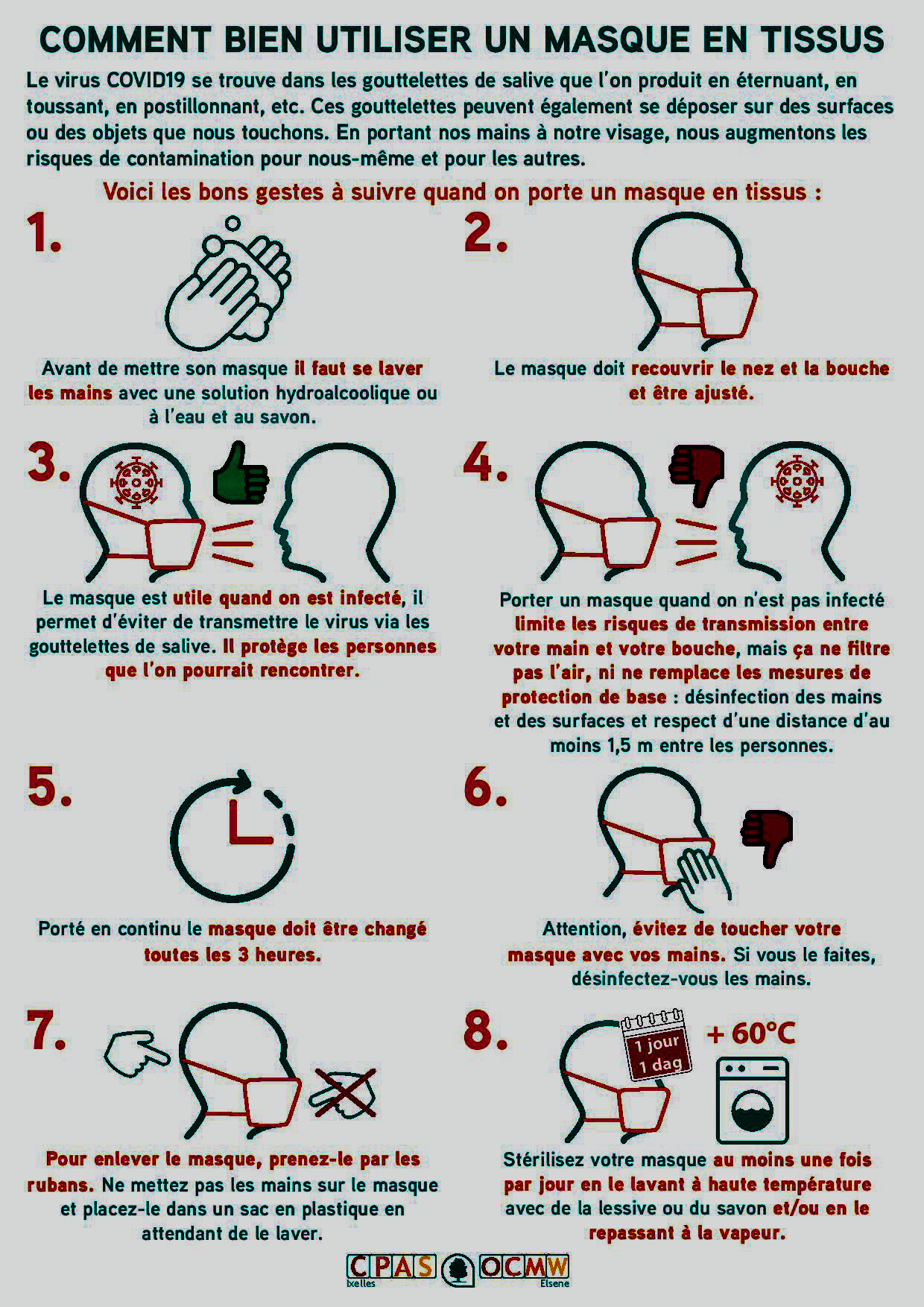 COMMENT BIEN UTILISER UN MASQUE EN TISSUS

Le virus COVID19 se trouve dans les gouttelettes de salive que l'on produit en éternuant, en toussant, en postillonnant, etc. Ces gouttelettes peuvent également se déposer sur des surfaces ou des objets que nous touchons. En portant nos mains à notre visage, nous augmentons les risques de contamination pour nous-même et pour les autres.

Voici les bons gestes à suivre quand on porte un masque en tissus :

1.

Avant de mettre son masque il faut se laver les mains avec une solution hydroalcoolique ou à l'eau et au savon.

2.

Le masque doit recouvrir le nez et la bouche et être ajusté.

3.

Le masque est utile quand on est infecté, il permet d'éviter de transmettre le virus via les gouttelettes de salive. Il protège les personnes que l'on pourrait rencontrer.

4.

Porter un masque quand on n'est pas infecté limite les risques de transmission entre votre main et votre bouche, mais ça ne filtre pas l'air, ni ne remplace les mesures de protection de base : désinfection des mains et des surfaces et respect d'une distance d'au moins 1,5 m entre les personnes.

5.

Porté en continu le masque doit être changé toutes les 3 heures.

6.

Attention, évitez de toucher votre masque avec vos mains. Si vous le faites, désinfectez-vous les mains.

7.

Pour enlever le masque, prenez-le par les rubans. Ne mettez pas les mains sur le masque et placez-le dans un sac en plastique en attendant de le laver.

8.

1 jour
1 dag

+ 60°C

Stérilisez votre masque au moins une fois par jour en le lavant à haute température avec de la lessive ou du savon et/ou en le repassant à la vapeur.

CPAS Ixelles OCMW Elsene