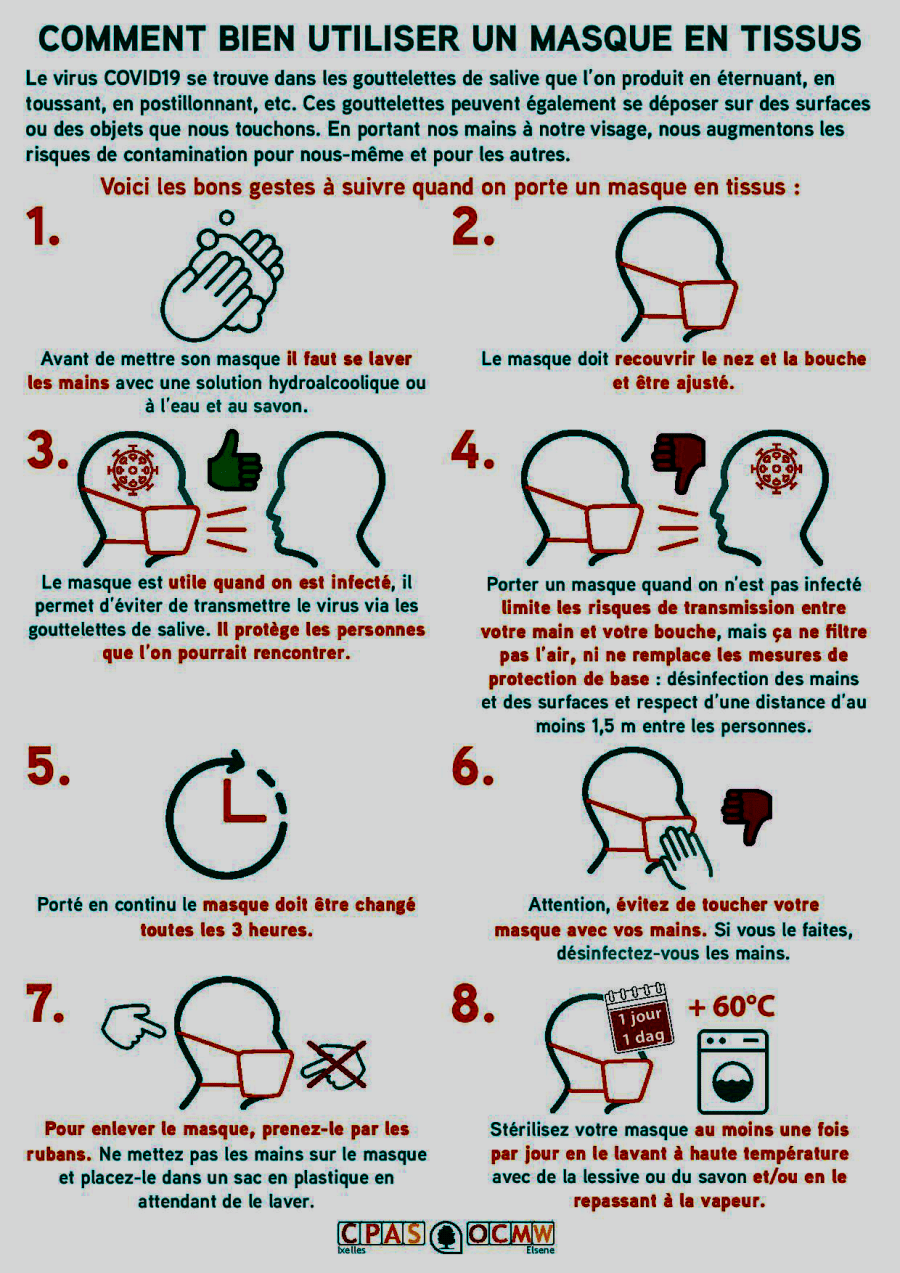 COMMENT BIEN UTILISER UN MASQUE EN TISSUS

Le virus COVID19 se trouve dans les gouttelettes de salive que l'on produit en éternuant, en toussant, en postillonnant, etc. Ces gouttelettes peuvent également se déposer sur des surfaces ou des objets que nous touchons. En portant nos mains à notre visage, nous augmentons les risques de contamination pour nous-même et pour les autres.

Voici les bons gestes à suivre quand on porte un masque en tissus :

1.

Avant de mettre son masque il faut se laver les mains avec une solution hydroalcoolique ou à l'eau et au savon.

2.

Le masque doit recouvrir le nez et la bouche et être ajusté.

3.

Le masque est utile quand on est infecté, il permet d'éviter de transmettre le virus via les gouttelettes de salive. Il protège les personnes que l'on pourrait rencontrer.

4.

Porter un masque quand on n'est pas infecté limite les risques de transmission entre votre main et votre bouche, mais ça ne filtre pas l'air, ni ne remplace les mesures de protection de base : désinfection des mains et des surfaces et respect d'une distance d'au moins 1,5 m entre les personnes.

5.

Porté en continu le masque doit être changé toutes les 3 heures.

6.

Attention, évitez de toucher votre masque avec vos mains. Si vous le faites, désinfectez-vous les mains.

7.

Pour enlever le masque, prenez-le par les rubans. Ne mettez pas les mains sur le masque et placez-le dans un sac en plastique en attendant de le laver.

8.

1 jour
1 dag

+ 60°C

Stérilisez votre masque au moins une fois par jour en le lavant à haute température avec de la lessive ou du savon et/ou en le repassant à la vapeur.

CPAS Ixelles OCMW Elsene